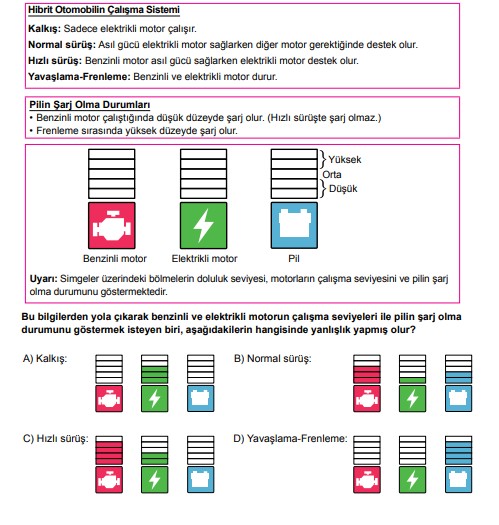 Hibrit Otomobilin Çalışma Sistemi

Kalkış: Sadece elektrikli motor çalışır.

Normal sürüş: Asıl gücü elektrikli motor sağlarken diğer motor gerektiğinde destek olur.

Hızlı sürüş: Benzinli motor asıl gücü sağlarken elektrikli motor destek olur.

Yavaşlama-Frenleme: Benzinli ve elektrikli motor durur.

Pilin Şarj Olma Durumları

• Benzinli motor çalıştığında düşük düzeyde şarj olur. (Hızlı sürüşte şarj olmaz.)
• Frenleme sırasında yüksek düzeyde şarj olur.

Yüksek
Orta
Düşük

Benzinli motor
Elektrikli motor
Pil

Uyarı: Simgeler üzerindeki bölmelerin doluluk seviyesi, motorların çalışma seviyesini ve pilin şarj olma durumunu göstermektedir.

Bu bilgilerden yola çıkarak benzinli ve elektrikli motorun çalışma seviyeleri ile pilin şarj olma durumunu göstermek isteyen biri, aşağıdakilerin hangisinde yanlışlık yapmış olur?

A) Kalkış:

B) Normal sürüş:

C) Hızlı sürüş:

D) Yavaşlama-Frenleme: