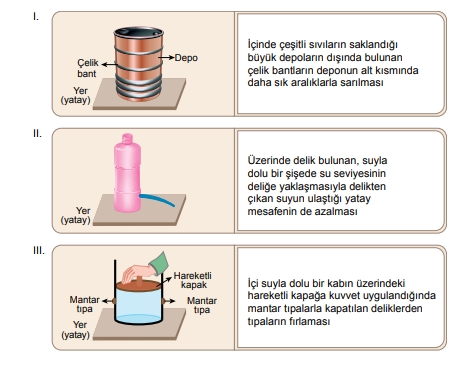 I.

Çelik bant

Depo

Yer (yatay)

İçinde çeşitli sıvıların saklandığı büyük depoların dışında bulunan çelik bantların deponun alt kısmında daha sık aralıklarla sarılması

II.

Yer (yatay)

Üzerinde delik bulunan, suyla dolu bir şişede su seviyesinin deliğe yaklaşmasıyla delikten çıkan suyun ulaştığı yatay mesafenin de azalması

III.

Hareketli kapak

Mantar tıpa

Mantar tıpa

Yer (yatay)

İçi suyla dolu bir kabın üzerindeki hareketli kapağa kuvvet uygulandığında mantar tıpalarla kapatılan deliklerden tıpaların fırlaması