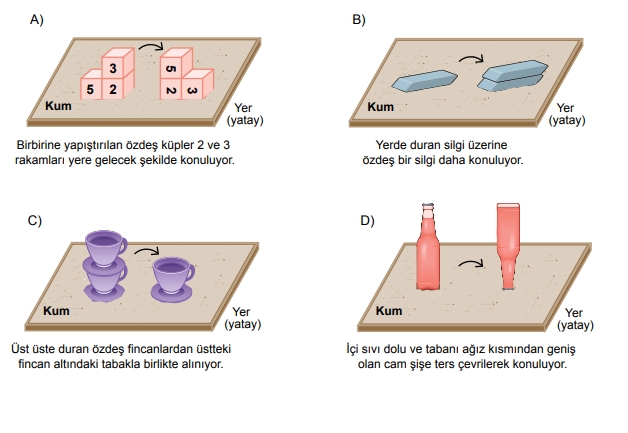 A)

3
5 2
5
2 3

Kum

Yer
(yatay)

Birbirine yapıştırılan özdeş küpler 2 ve 3 rakamları yere gelecek şekilde konuluyor.

B)

Kum

Yer
(yatay)

Yerde duran silgi üzerine özdeş bir silgi daha konuluyor.

C)

Kum

Yer
(yatay)

Üst üste duran özdeş fincanlardan üstteki fincan altındaki tabakla birlikte alınıyor.

D)

Kum

Yer
(yatay)

İçi sıvı dolu ve tabanı ağız kısmından geniş olan cam şişe ters çevrilerek konuluyor.