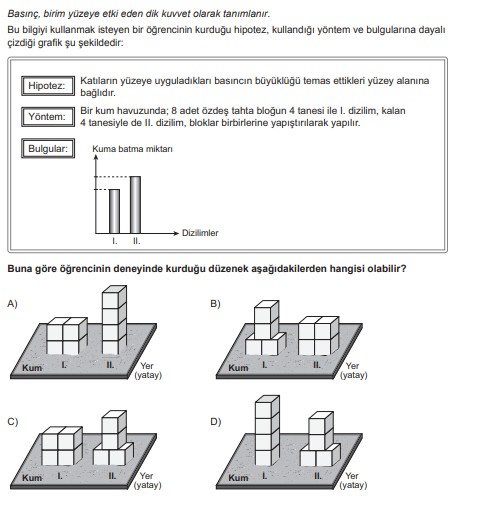 Basınç, birim yüzeye etki eden dik kuvvet olarak tanımlanır.

Bu bilgiyi kullanmak isteyen bir öğrencinin kurduğu hipotez, kullandığı yöntem ve bulgularına dayalı çizdiği grafik şu şekildedir:

Hipotez: Katıların yüzeye uyguladıkları basıncın büyüklüğü temas ettikleri yüzey alanına bağlıdır.

Yöntem: Bir kum havuzunda; 8 adet özdeş tahta bloğun 4 tanesi ile I. dizilim, kalan 4 tanesiyle de II. dizilim, bloklar birbirlerine yapıştırılarak yapılır.

Bulgular:

Kuma batma miktarı

Dizilimler

I. II.

Buna göre öğrencinin deneyinde kurduğu düzenek aşağıdakilerden hangisi olabilir?

A)
Kum I. II. Yer (yatay)

B)
Kum I. II. Yer (yatay)

C)
Kum I. II. Yer (yatay)

D)
Kum I. II. Yer (yatay)