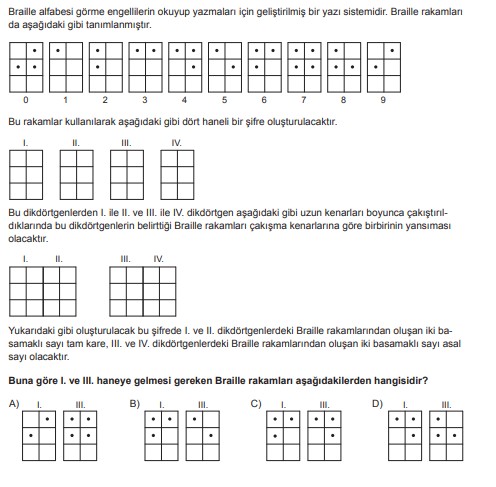 Braille alfabesi görme engellilerin okuyup yazmaları için geliştirilmiş bir yazı sistemidir. Braille rakamları da aşağıdaki gibi tanımlanmıştır.

0 1 2 3 4 5 6 7 8 9

Bu rakamlar kullanılarak aşağıdaki gibi dört haneli bir şifre oluşturulacaktır.

I. II. III. IV.

Bu dikdörtgenlerden I. ile II. ve III. ile IV. dikdörtgen aşağıdaki gibi uzun kenarları boyunca çakıştırıldıklarında bu dikdörtgenlerin belirttiği Braille rakamları çakışma kenarlarına göre birbirinin yansıması olacaktır.

I. II. III. IV.

Yukarıdaki gibi oluşturulacak bu şifrede I. ve II. dikdörtgenlerdeki Braille rakamlarından oluşan iki basamaklı sayı tam kare, III. ve IV. dikdörtgenlerdeki Braille rakamlarından oluşan iki basamaklı sayı asal sayı olacaktır.

Buna göre I. ve III. haneye gelmesi gereken Braille rakamları aşağıdakilerden hangisidir?

A) I. III.
B) I. III.
C) I. III.
D) I. III.